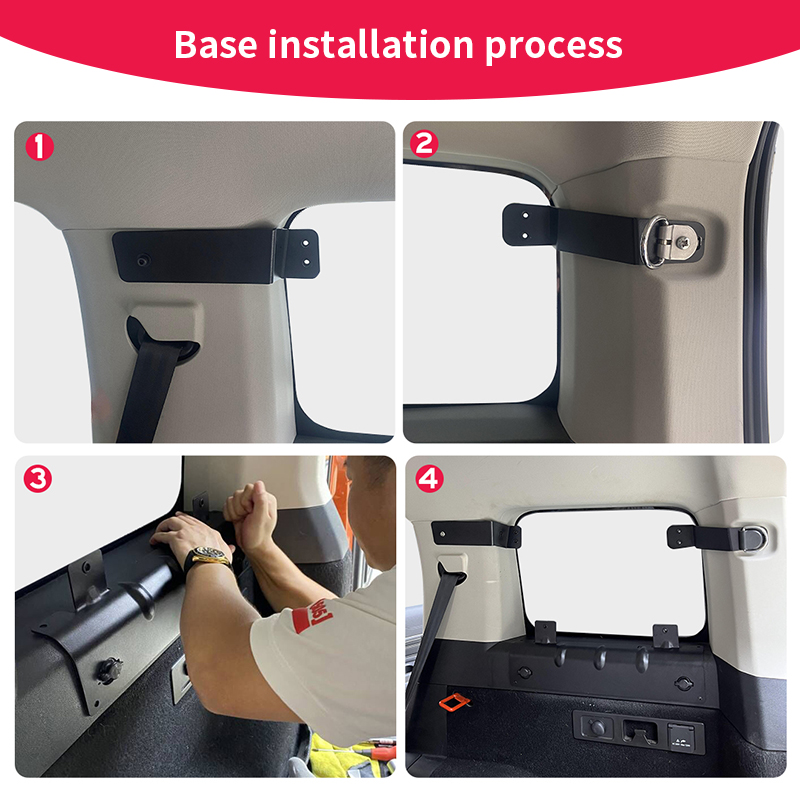 Base installation process

1

2

3

4