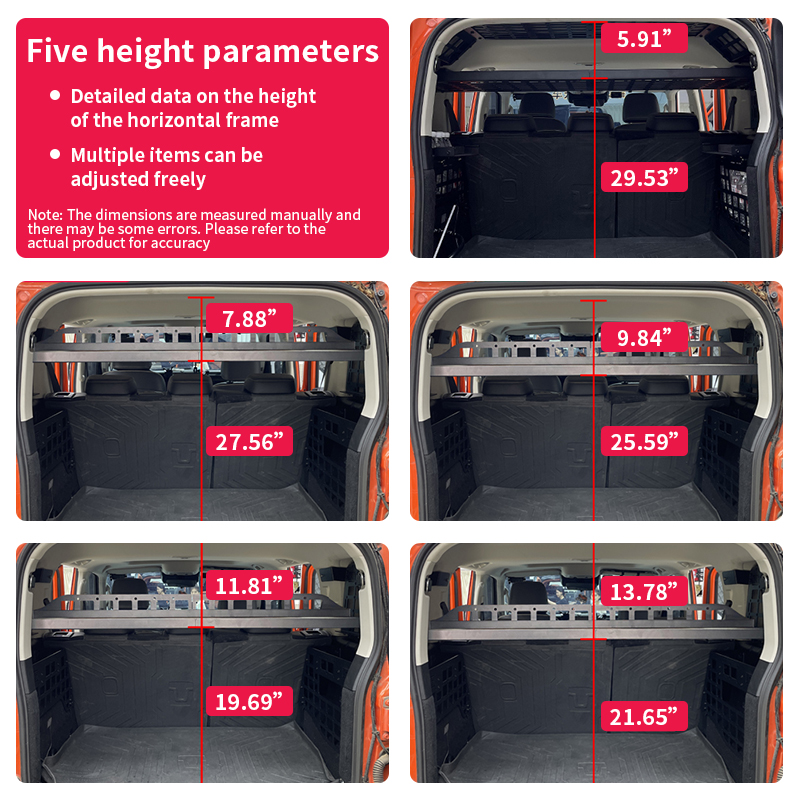 Five height parameters

• Detailed data on the height of the horizontal frame

• Multiple items can be adjusted freely

Note: The dimensions are measured manually and there may be some errors. Please refer to the actual product for accuracy

5.91”
29.53”

7.88”
27.56”

9.84”
25.59”

11.81”
19.69”

13.78”
21.65”