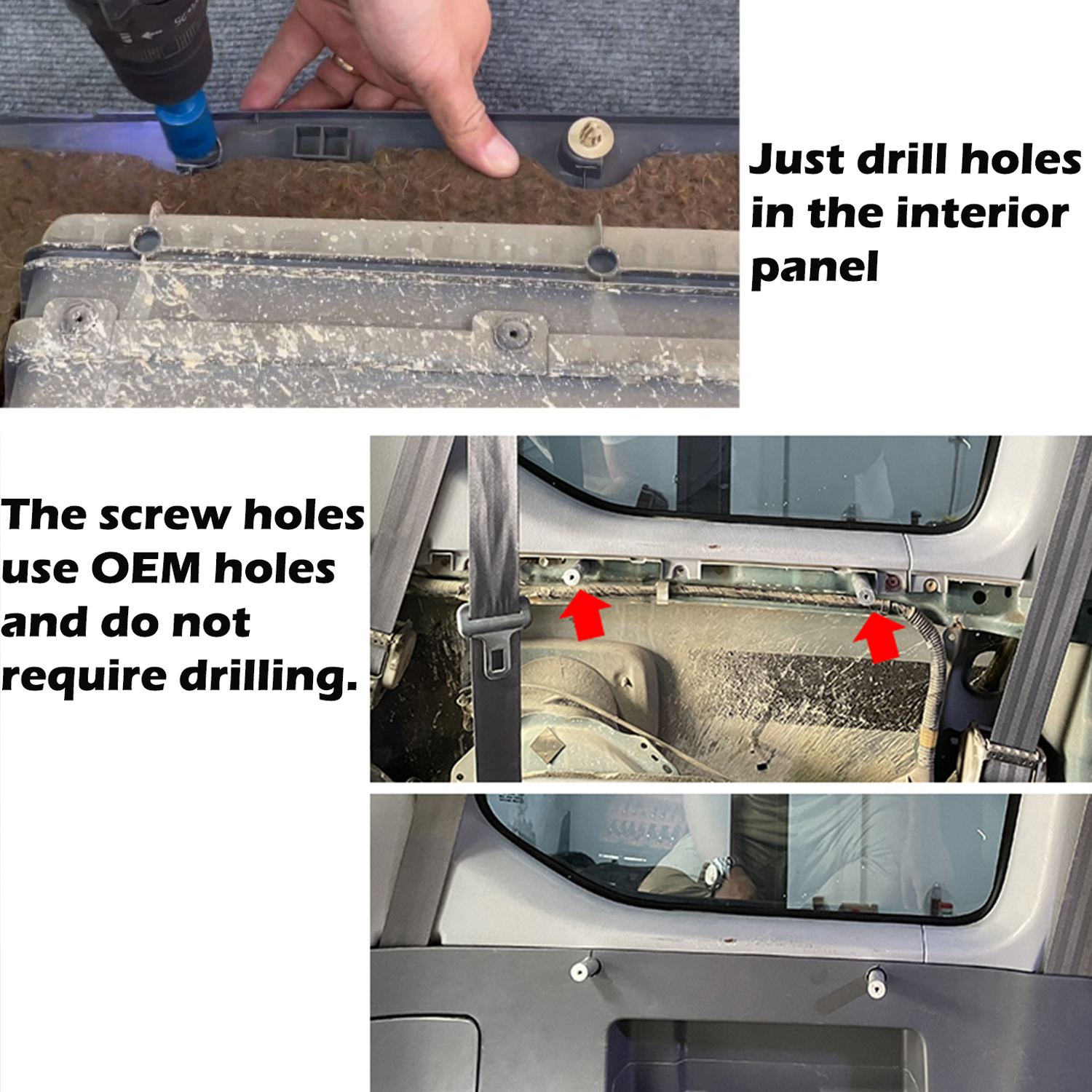 Just drill holes in the interior panel

The screw holes use OEM holes and do not require drilling.