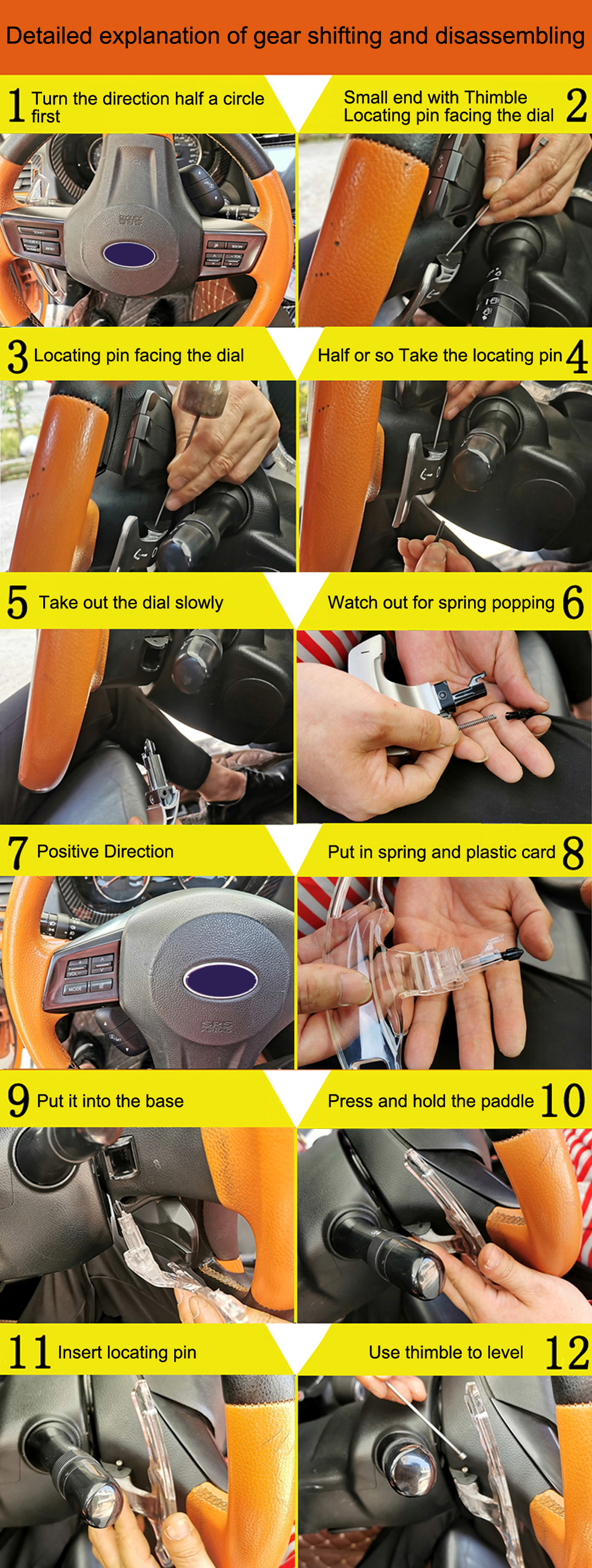 Detailed explanation of gear shifting and disassembling

1 Turn the direction half a circle first

Small end with Thimble Locating pin facing the dial 2

3 Locating pin facing the dial

Half or so Take the locating pin 4

5 Take out the dial slowly

Watch out for spring popping 6

7 Positive Direction

Put in spring and plastic card 8

9 Put it into the base

Press and hold the paddle 10

11 Insert locating pin

Use thimble to level 12